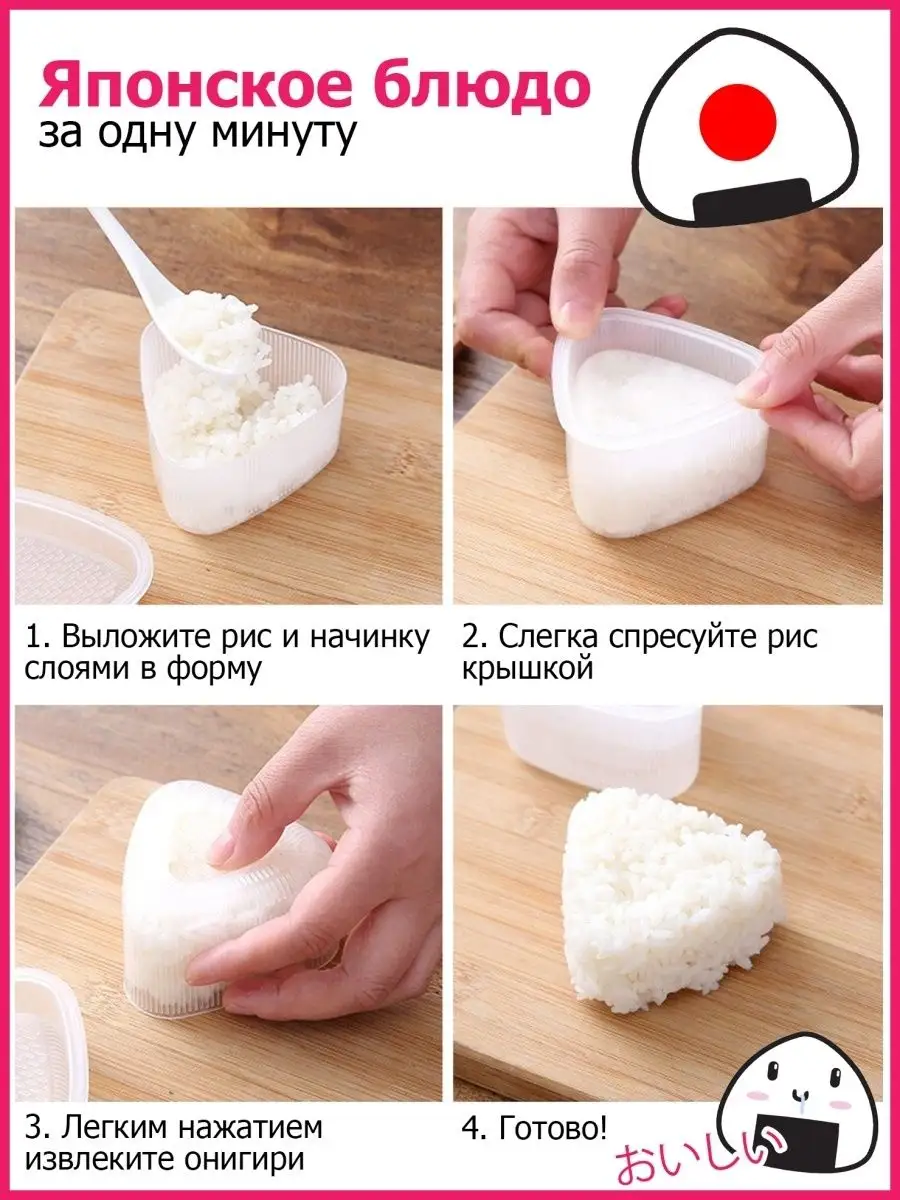 Японское блюдо
за одну минуту

1. Выложите рис и начинку слоями в форму

2. Слегка спресуйте рис крышкой

3. Легким нажатием извлеките онигири

4. Готово!

おいしい