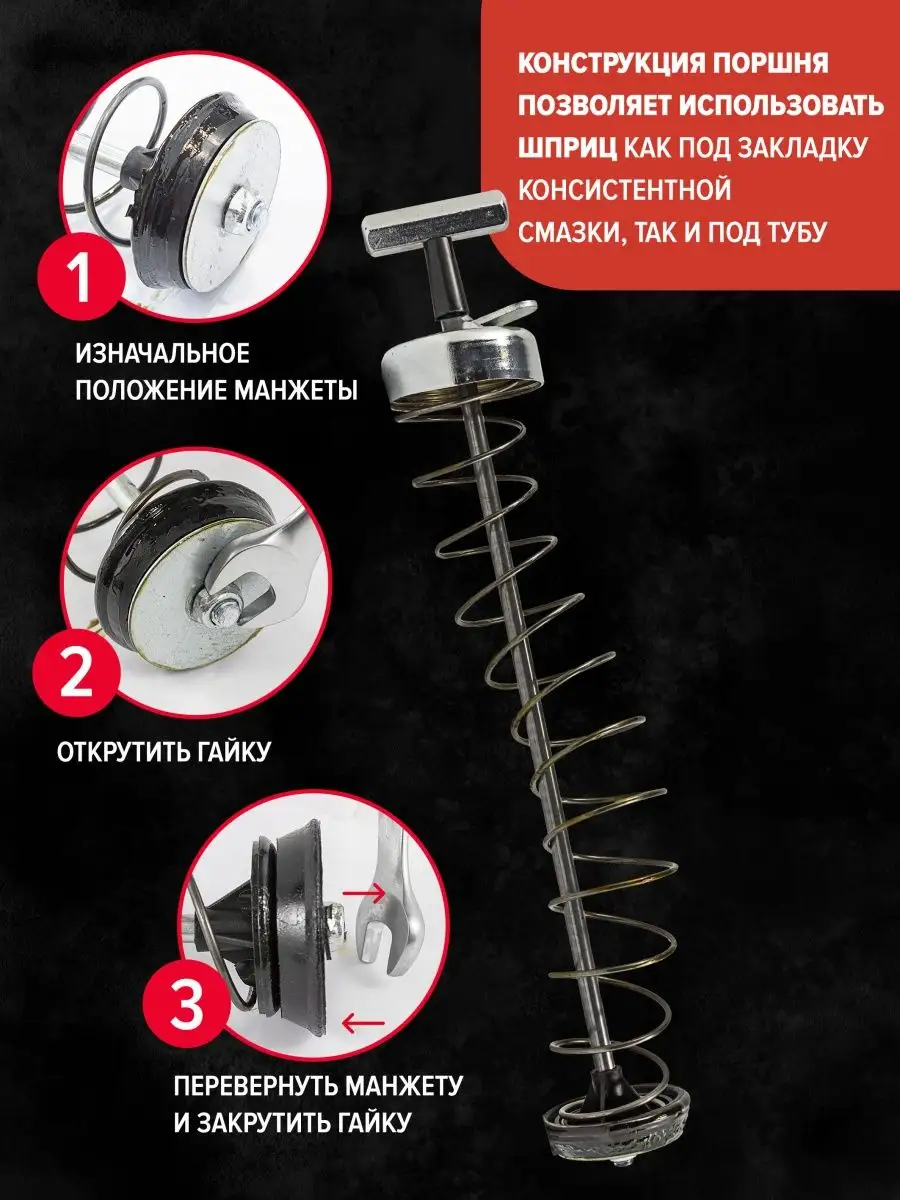 КОНСТРУКЦИЯ ПОРШНЯ ПОЗВОЛЯЕТ ИСПОЛЬЗОВАТЬ ШПРИЦ КАК ПОД ЗАКЛАДКУ КОНСИСТЕНТНОЙ СМАЗКИ, ТАК И ПОД ТУБУ

1

ИЗНАЧАЛЬНОЕ ПОЛОЖЕНИЕ МАНЖЕТЫ

2

ОТКРУТИТЬ ГАЙКУ

3

ПЕРЕВЕРНУТЬ МАНЖЕТУ И ЗАКРУТИТЬ ГАЙКУ